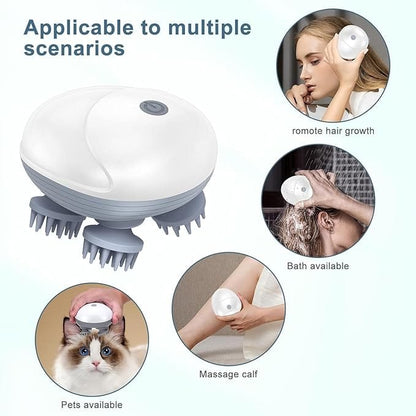 Applicable to multiple scenarios

romote hair growth

Bath available

Massage calf

Pets available