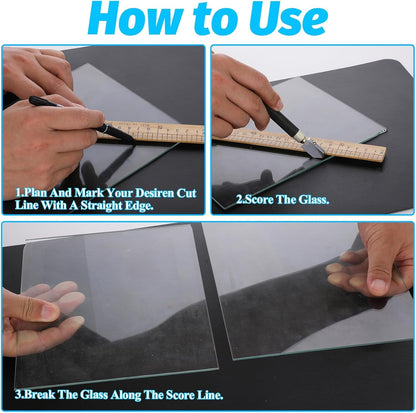 How to Use

1.Plan And Mark Your Desiren Cut Line With A Straight Edge.

2.Score The Glass.

3.Break The Glass Along The Score Line.